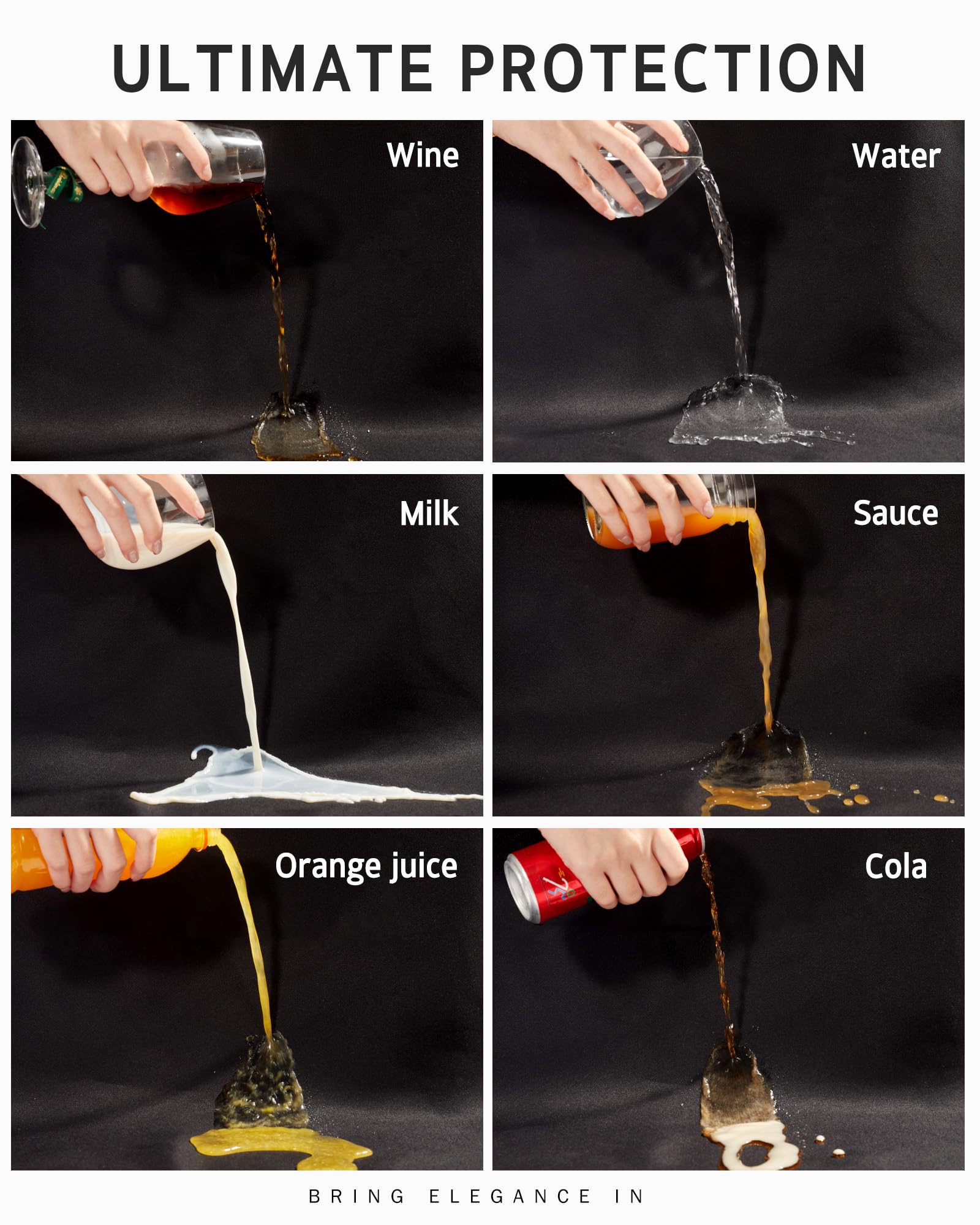 ULTIMATE PROTECTION

Wine

Water

Milk

Sauce

Orange juice

Cola

BRING ELEGANCE IN