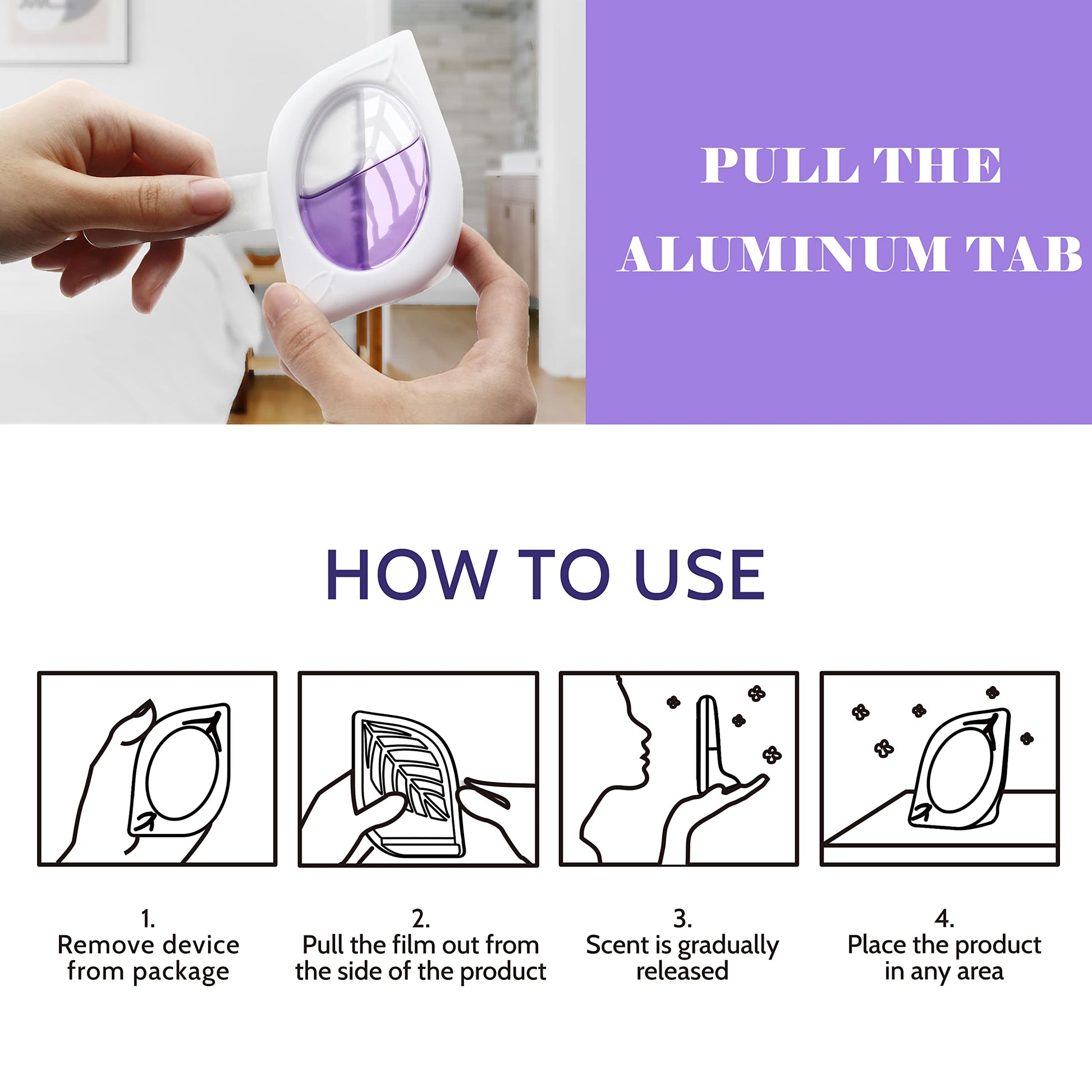 PULL THE ALUMINUM TAB

HOW TO USE

1.
Remove device from package

2.
Pull the film out from the side of the product

3.
Scent is gradually released

4.
Place the product in any area